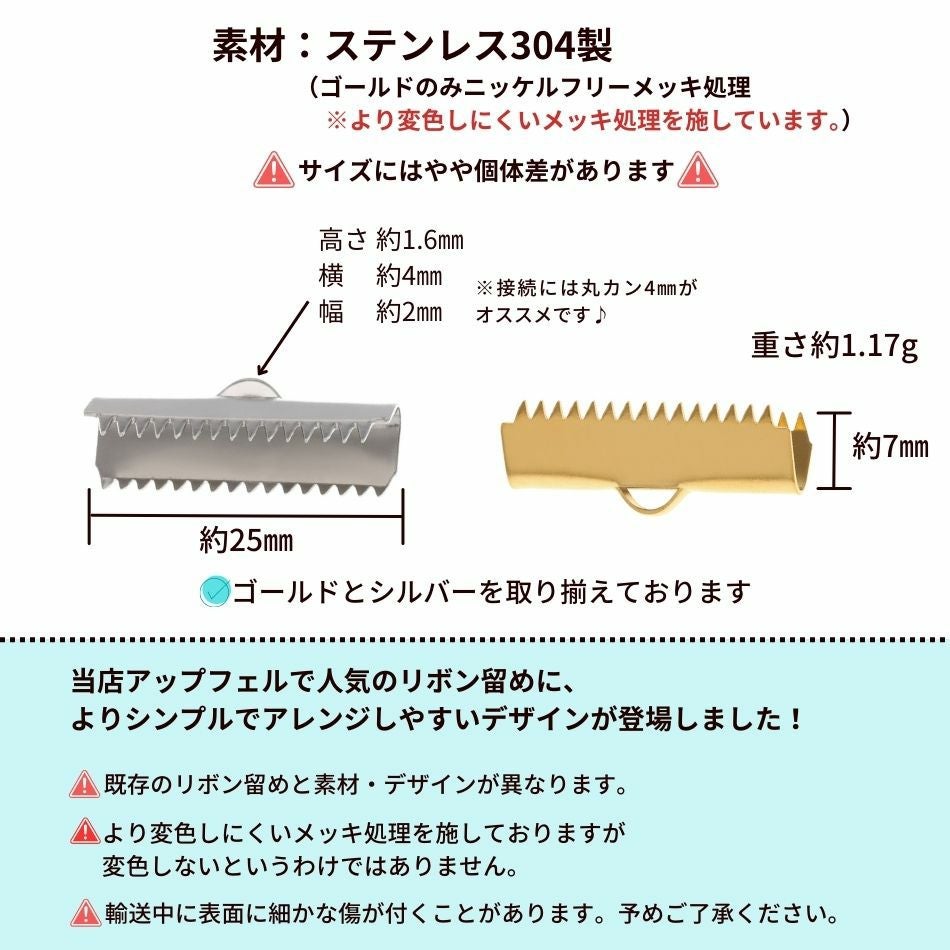 素材：ステンレス304製

（ゴールドのみニッケルフリーメッキ処理

※より変色しにくいメッキ処理を施しています。）

サイズにはやや個体差があります

高さ 約1.6㎜

横　約4㎜

幅　約2㎜

※接続には丸カン4㎜がオススメです♪

重さ約1.17g

約7㎜

約25㎜

ゴールドとシルバーを取り揃えております

当店アップフェルで人気のリボン留めに、
よりシンプルでアレンジしやすいデザインが登場しました！

既存のリボン留めと素材・デザインが異なります。

より変色しにくいメッキ処理を施しておりますが
変色しないというわけではありません。

輸送中に表面に細かな傷が付くことがあります。予めご了承ください。