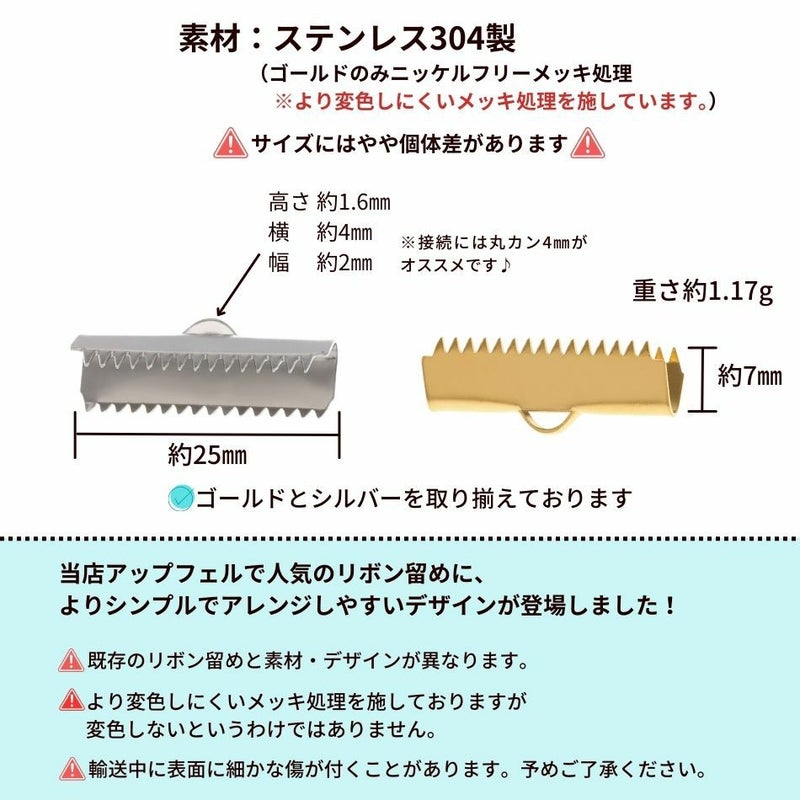 素材：ステンレス304製
（ゴールドのみニッケルフリーメッキ処理
※より変色しにくいメッキ処理を施しています。）

サイズにはやや個体差があります

高さ 約1.6㎜
横 約4㎜
幅 約2㎜

※接続には丸カン4㎜がオススメです♪

重さ約1.17g

約7㎜

約25㎜

ゴールドとシルバーを取り揃えております

当店アップフェルで人気のリボン留めに、
よりシンプルでアレンジしやすいデザインが登場しました！

既存のリボン留めと素材・デザインが異なります。

より変色しにくいメッキ処理を施しておりますが
変色しないというわけではありません。

輸送中に表面に細かな傷が付くことがあります。予めご了承ください。