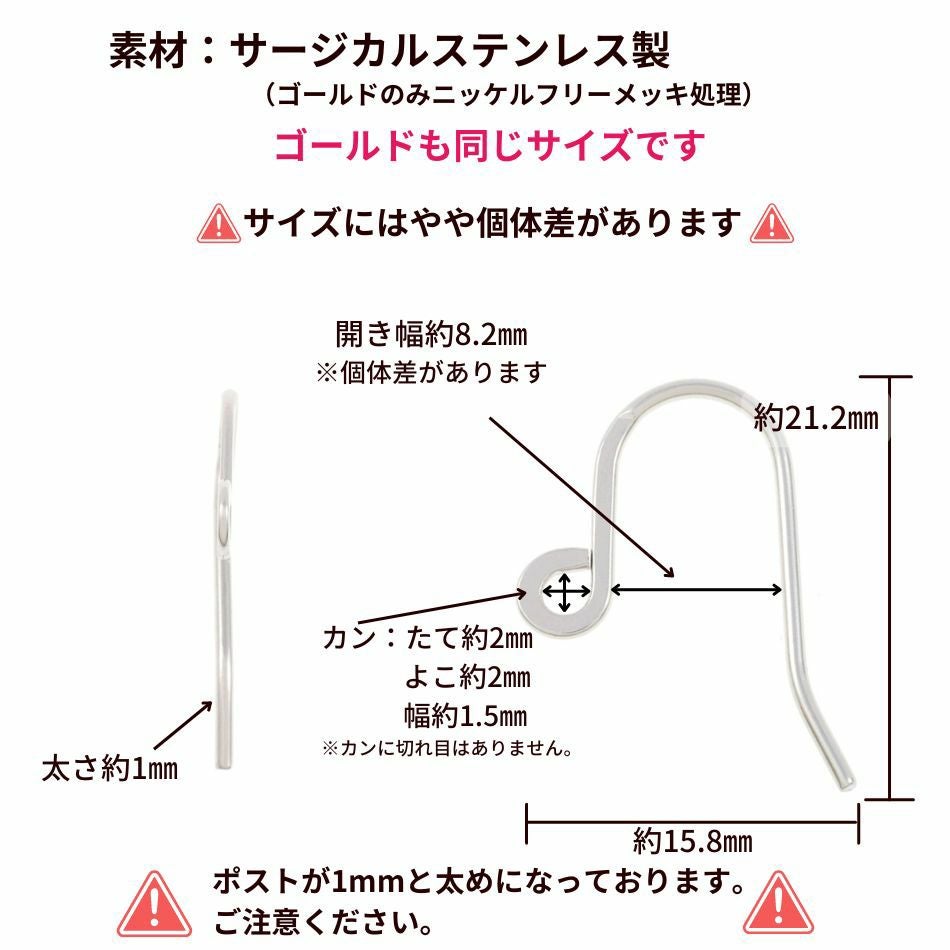 素材：サージカルステンレス製
（ゴールドのみニッケルフリーメッキ処理）
ゴールドも同じサイズです

サイズにはやや個体差があります

開き幅約8.2㎜
※個体差があります

約21.2㎜

カン：たて約2㎜
よこ約2㎜
幅約1.5㎜
※カンに切れ目はありません。

太さ約1㎜

約15.8㎜

ポストが1mmと太めになっております。
ご注意ください。