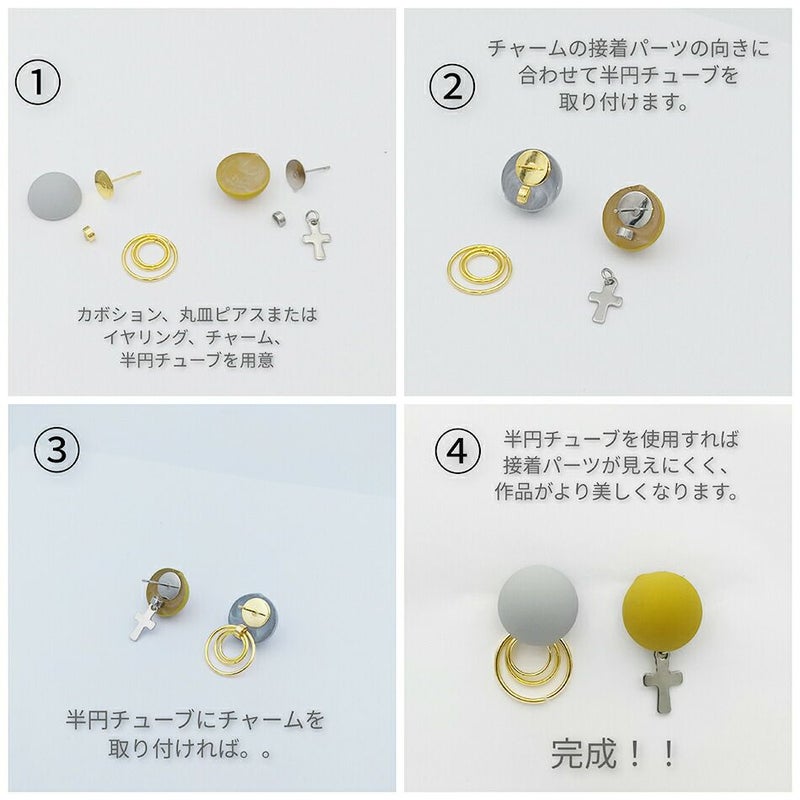 ①

カボション、丸皿ピアスまたはイヤリング、チャーム、半円チューブを用意

②

チャームの接着パーツの向きに合わせて半円チューブを取り付けます。

③

半円チューブにチャームを取り付ければ。。

④

半円チューブを使用すれば接着パーツが見えにくく、作品がより美しくなります。

完成！！